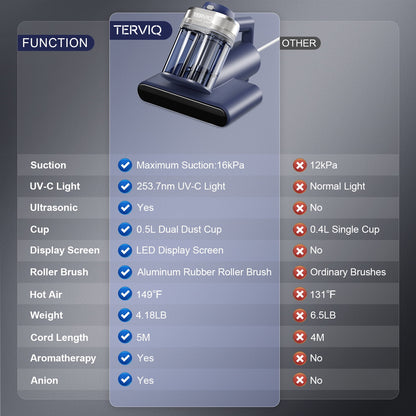 | FUNCTION | TERVIQ | OTHER |
|---|---|---|
| Suction | Maximum Suction:16kPa | 12kPa |
| UV-C Light | 253.7nm UV-C Light | Normal Light |
| Ultrasonic | Yes | No |
| Cup | 0.5L Dual Dust Cup | 0.4L Single Cup |
| Display Screen | LED Display Screen | No |
| Roller Brush | Aluminum Rubber Roller Brush | Ordinary Brushes |
| Hot Air | 149°F | 131°F |
| Weight | 4.18LB | 6.5LB |
| Cord Length | 5M | 4M |
| Aromatherapy | Yes | No |
| Anion | Yes | No |