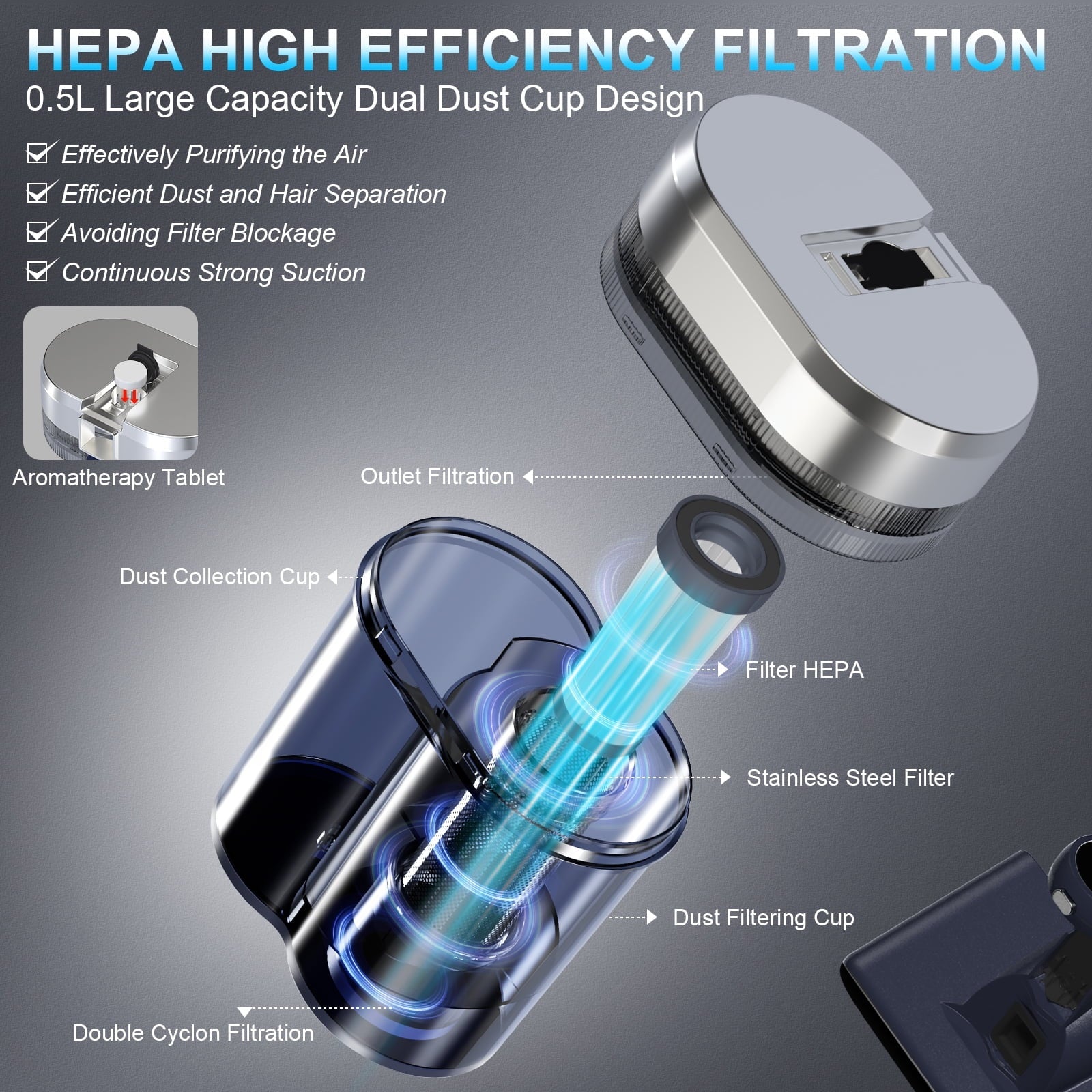 HEPA HIGH EFFICIENCY FILTRATION
0.5L Large Capacity Dual Dust Cup Design

Effectively Purifying the Air
Efficient Dust and Hair Separation
Avoiding Filter Blockage
Continuous Strong Suction

Aromatherapy Tablet

Outlet Filtration

Dust Collection Cup

Filter HEPA

Stainless Steel Filter

Dust Filtering Cup

Double Cyclon Filtration