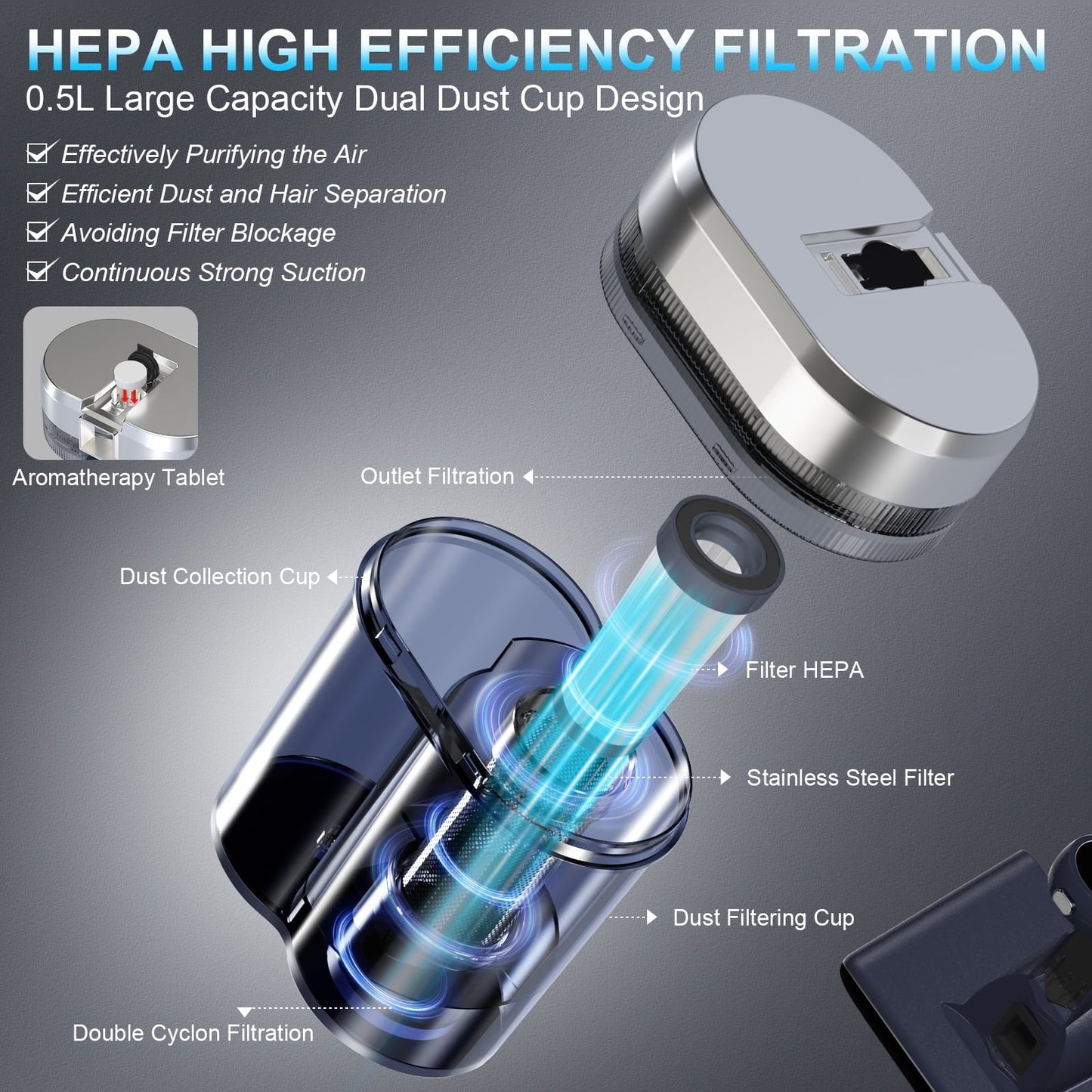 HEPA HIGH EFFICIENCY FILTRATION

0.5L Large Capacity Dual Dust Cup Design

Effectively Purifying the Air
Efficient Dust and Hair Separation
Avoiding Filter Blockage
Continuous Strong Suction

Aromatherapy Tablet

Outlet Filtration

Dust Collection Cup

Filter HEPA

Stainless Steel Filter

Dust Filtering Cup

Double Cyclon Filtration