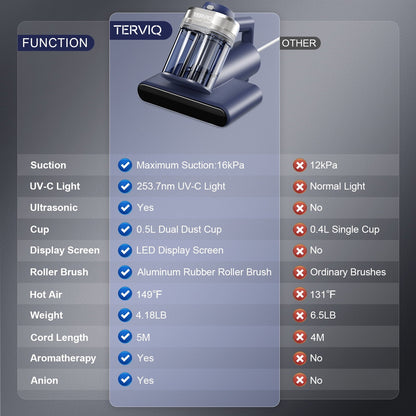 | FUNCTION | TERVIQ | OTHER |
|---|---|---|
| Suction | Maximum Suction:16kPa | 12kPa |
| UV-C Light | 253.7nm UV-C Light | Normal Light |
| Ultrasonic | Yes | No |
| Cup | 0.5L Dual Dust Cup | 0.4L Single Cup |
| Display Screen | LED Display Screen | No |
| Roller Brush | Aluminum Rubber Roller Brush | Ordinary Brushes |
| Hot Air | 149°F | 131°F |
| Weight | 4.18LB | 6.5LB |
| Cord Length | 5M | 4M |
| Aromatherapy | Yes | No |
| Anion | Yes | No |